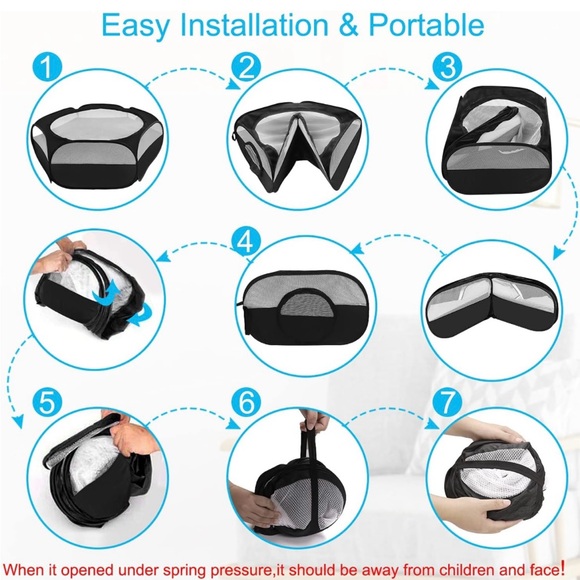 Easy Installation & Portable

1

2

3

4

5

6

7

When it opened under spring pressure,it should be away from children and face!